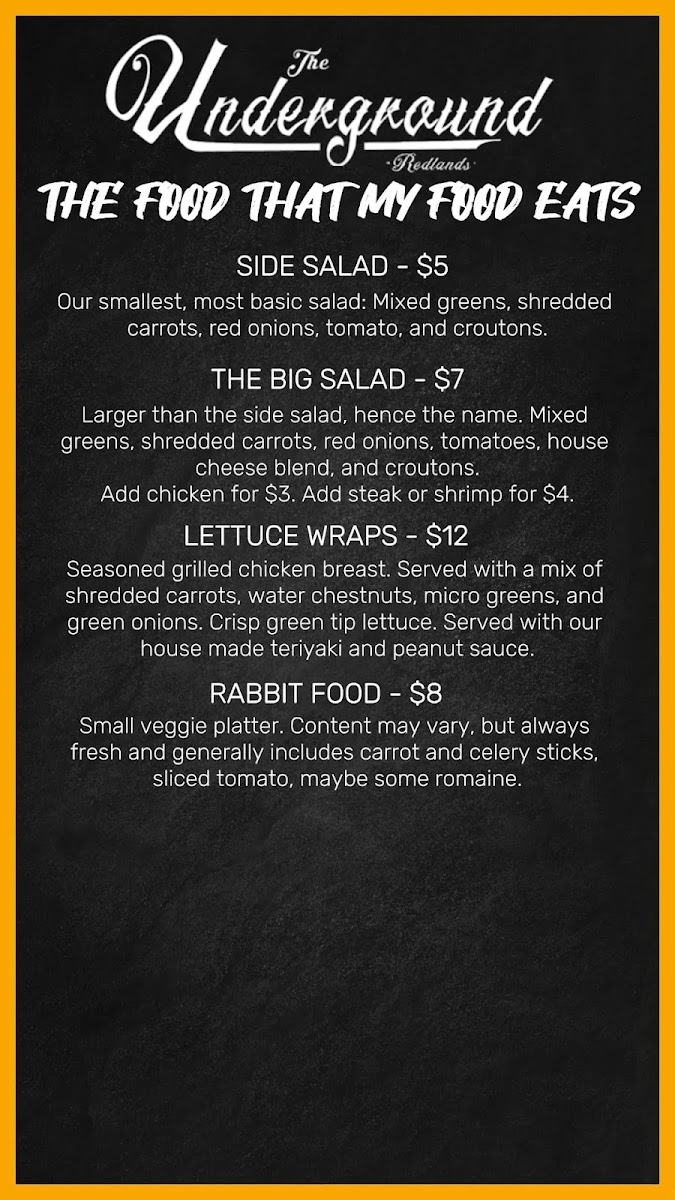 The
Underground
Redlands

THE FOOD THAT MY FOOD EATS

SIDE SALAD - $5

Our smallest, most basic salad: Mixed greens, shredded carrots, red onions, tomato, and croutons.

THE BIG SALAD - $7

Larger than the side salad, hence the name. Mixed greens, shredded carrots, red onions, tomatoes, house cheese blend, and croutons.
Add chicken for $3. Add steak or shrimp for $4.

LETTUCE WRAPS - $12

Seasoned grilled chicken breast. Served with a mix of shredded carrots, water chestnuts, micro greens, and green onions. Crisp green tip lettuce. Served with our house made teriyaki and peanut sauce.

RABBIT FOOD - $8

Small veggie platter. Content may vary, but always fresh and generally includes carrot and celery sticks, sliced tomato, maybe some romaine.